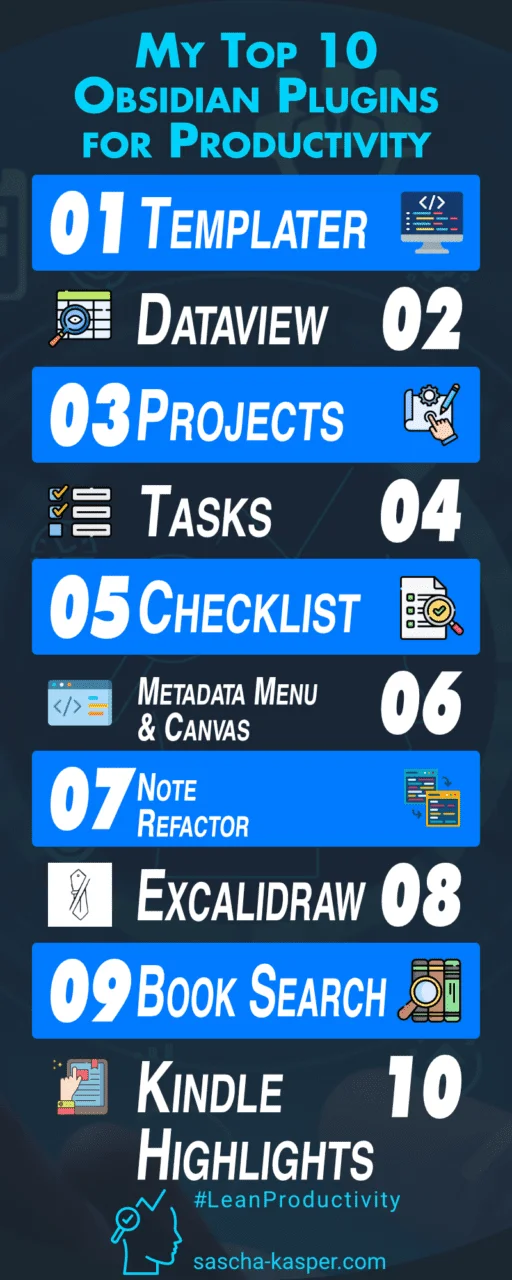 My Top 10 Obsidian Plugins for Productivity

01 Templater

Dataview 02

03 Projects

Tasks 04

05 Checklist

Metadata Menu & Canvas 06

07 Note Refactor

Excalidraw 08

09 Book Search

Kindle Highlights 10

#LeanProductivity

sascha-kasper.com